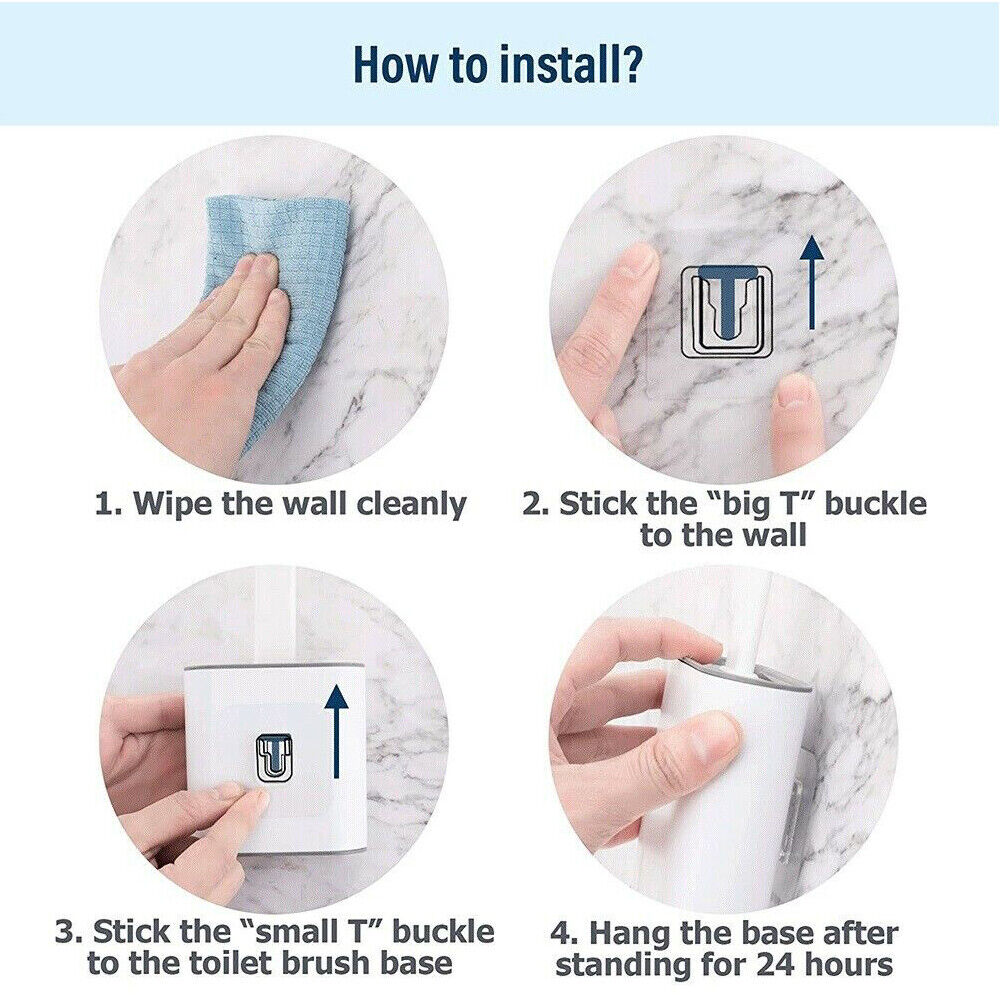 How to install?

1. Wipe the wall cleanly

2. Stick the “big T” buckle to the wall

3. Stick the “small T” buckle to the toilet brush base

4. Hang the base after standing for 24 hours