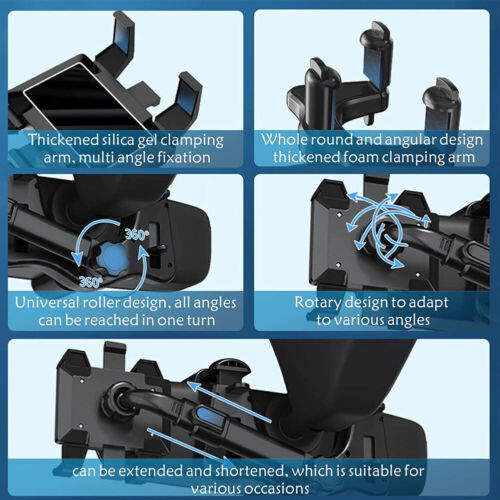 Thickened silica gel clamping arm, multi angle fixation

Whole round and angular design thickened foam clamping arm

360°

360°

Universal roller design, all angles can be reached in one turn

Rotary design to adapt to various angles

can be extended and shortened, which is suitable for various occasions