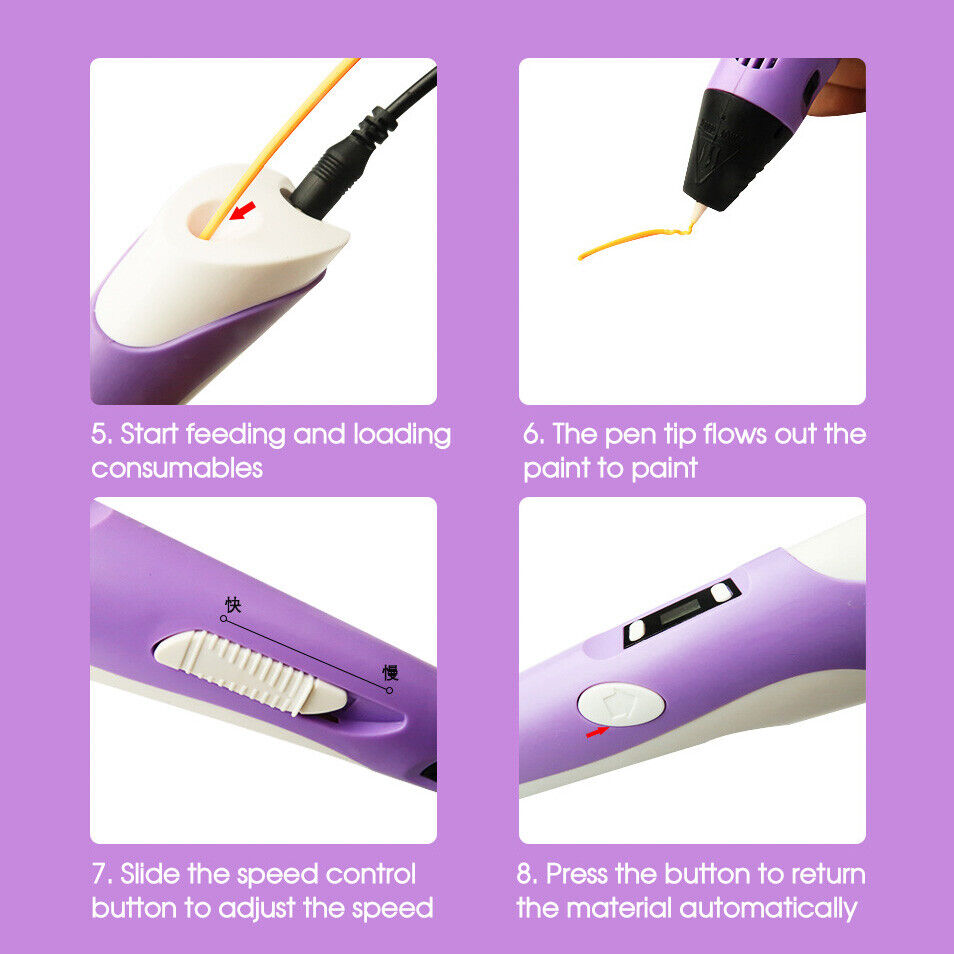 5. Start feeding and loading consumables

6. The pen tip flows out the paint to paint

快

慢

7. Slide the speed control button to adjust the speed

8. Press the button to return the material automatically