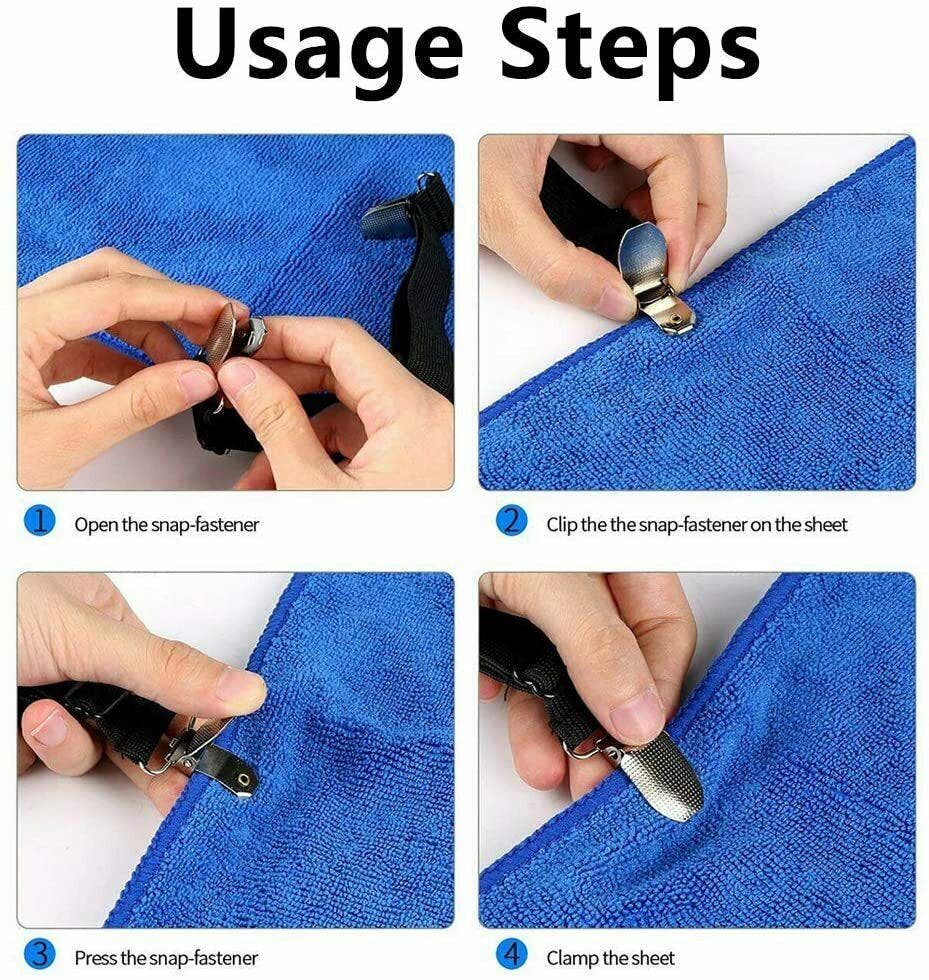 Usage Steps

1 Open the snap-fastener

2 Clip the the snap-fastener on the sheet

3 Press the snap-fastener

4 Clamp the sheet