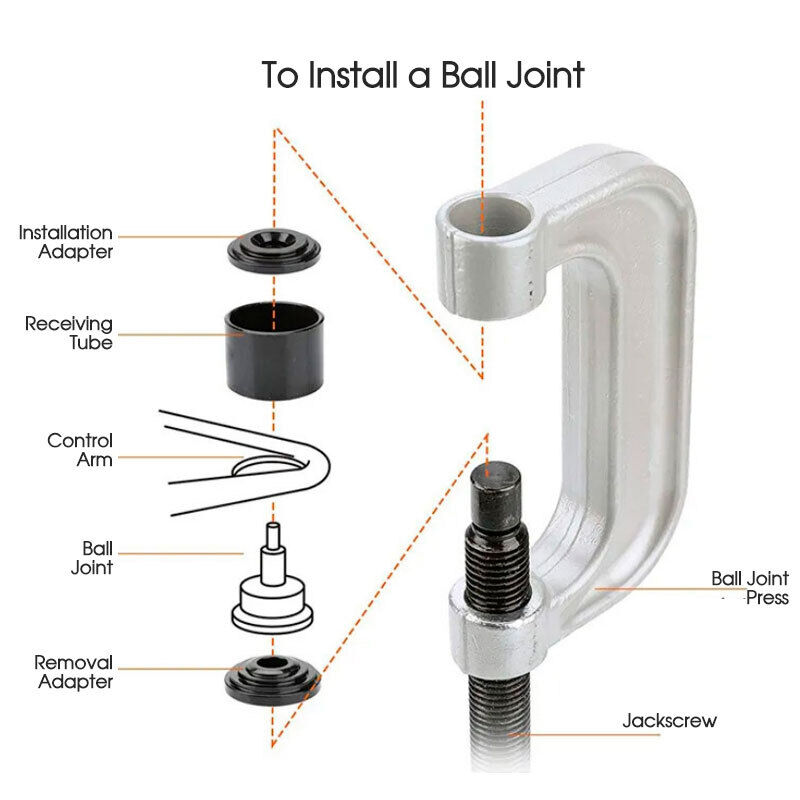 To Install a Ball Joint

Installation Adapter

Receiving Tube

Control Arm

Ball Joint

Removal Adapter

Ball Joint Press

Jackscrew