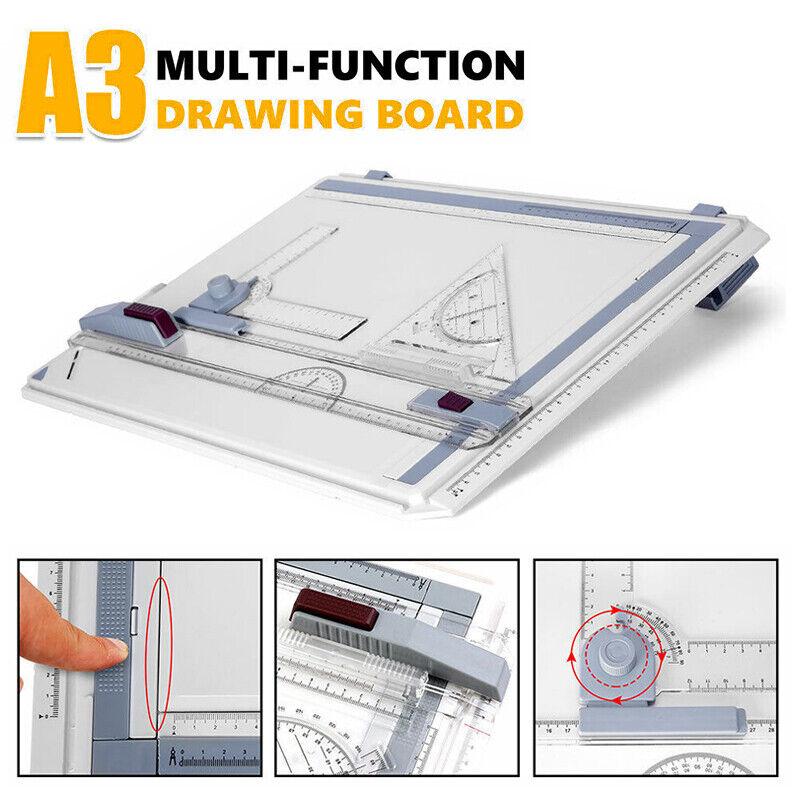 A3 MULTI-FUNCTION
DRAWING BOARD