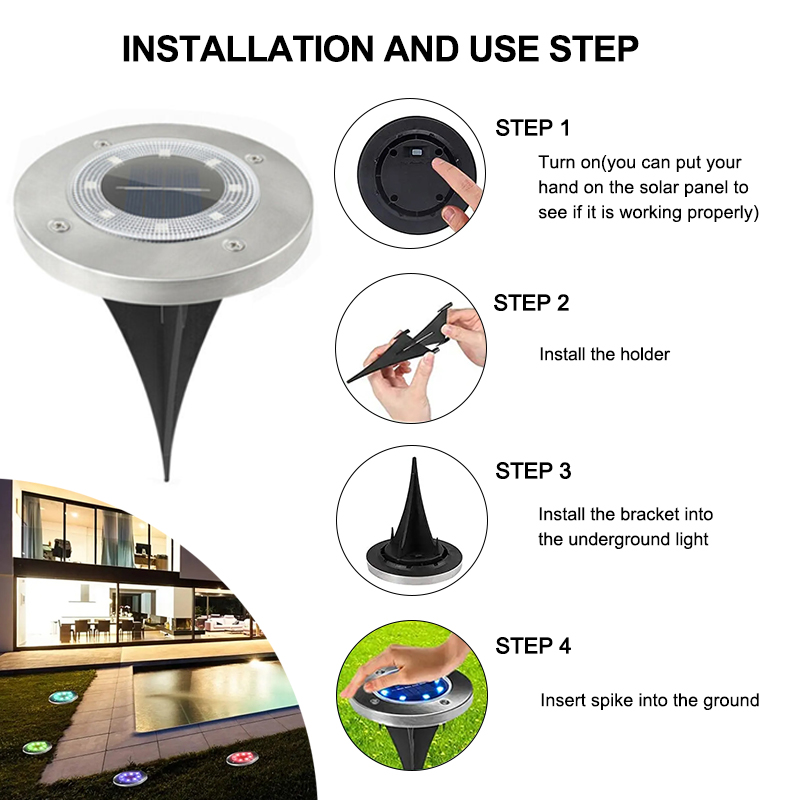 INSTALLATION AND USE STEP

STEP 1

Turn on(you can put your hand on the solar panel to see if it is working properly)

STEP 2

Install the holder

STEP 3

Install the bracket into the underground light

STEP 4

Insert spike into the ground