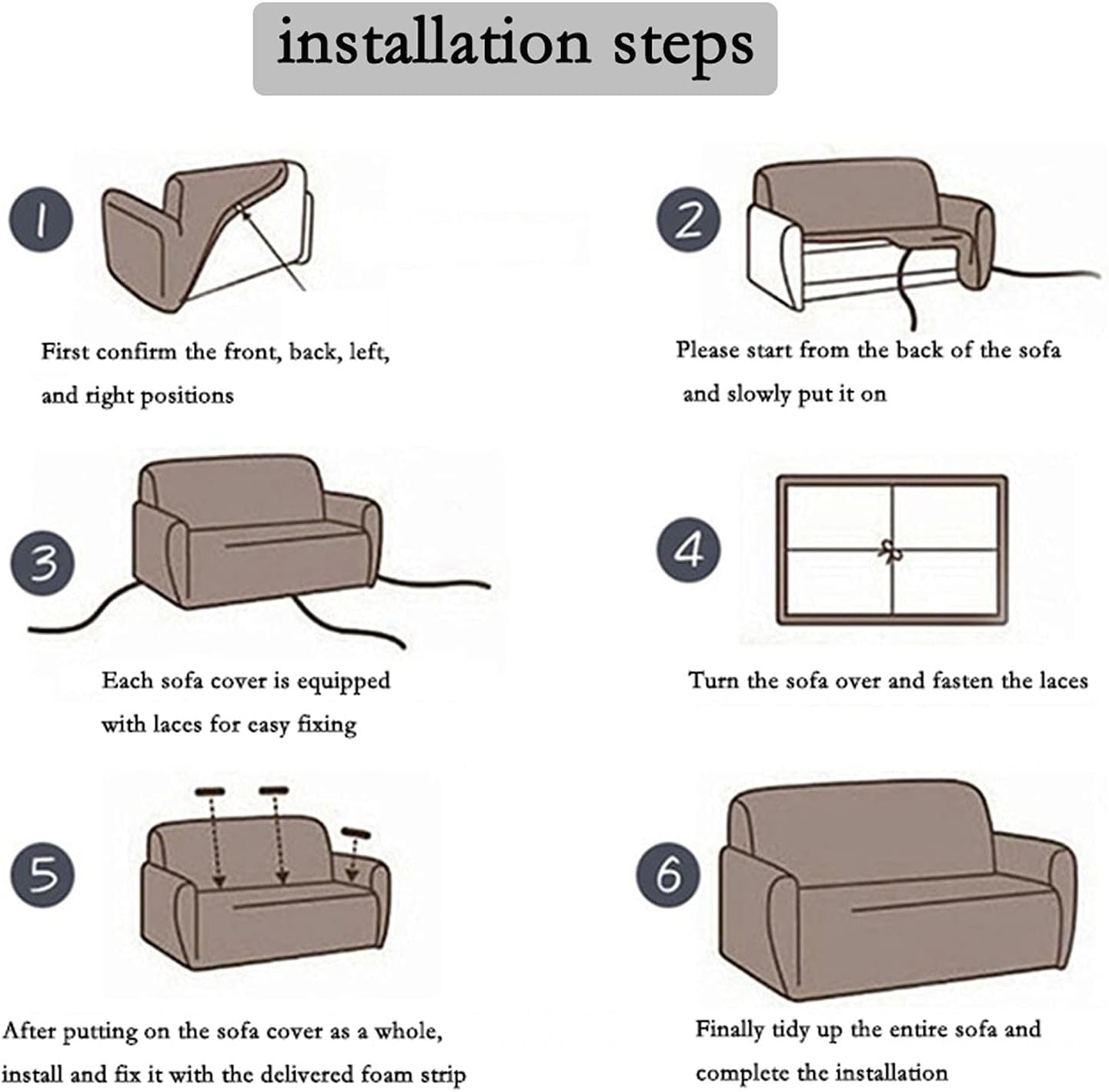 installation steps

1

First confirm the front, back, left, and right positions

2

Please start from the back of the sofa and slowly put it on

3

Each sofa cover is equipped with laces for easy fixing

4

Turn the sofa over and fasten the laces

5

After putting on the sofa cover as a whole, install and fix it with the delivered foam strip

6

Finally tidy up the entire sofa and complete the installation