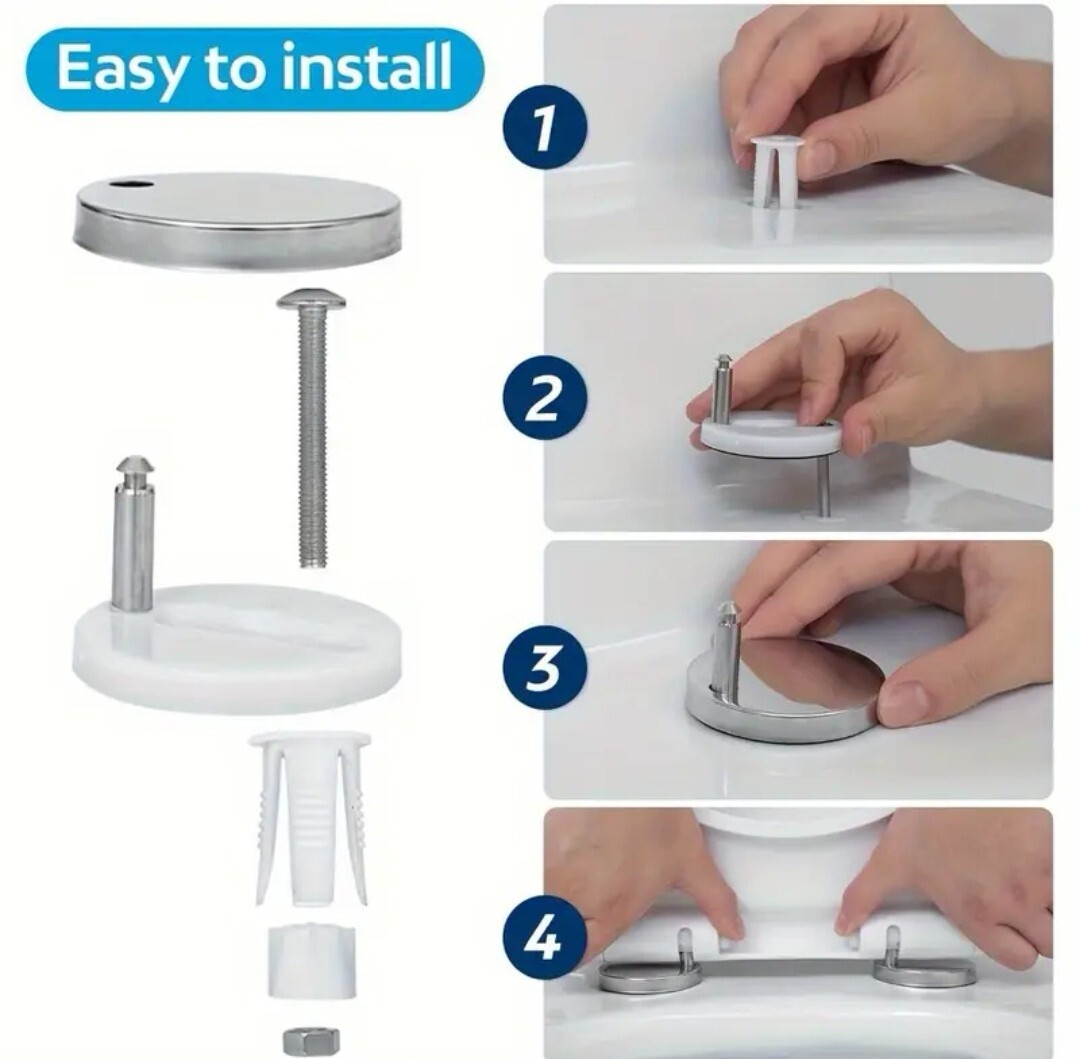 Easy to install

1

2

3

4