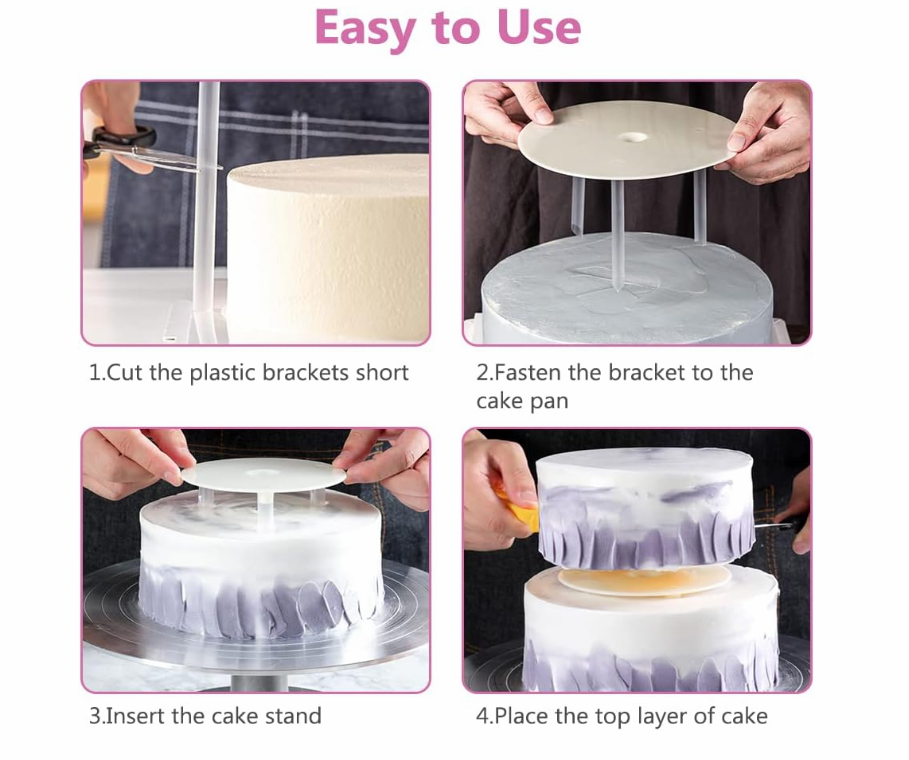 Easy to Use

1.Cut the plastic brackets short

2.Fasten the bracket to the cake pan

3.Insert the cake stand

4.Place the top layer of cake