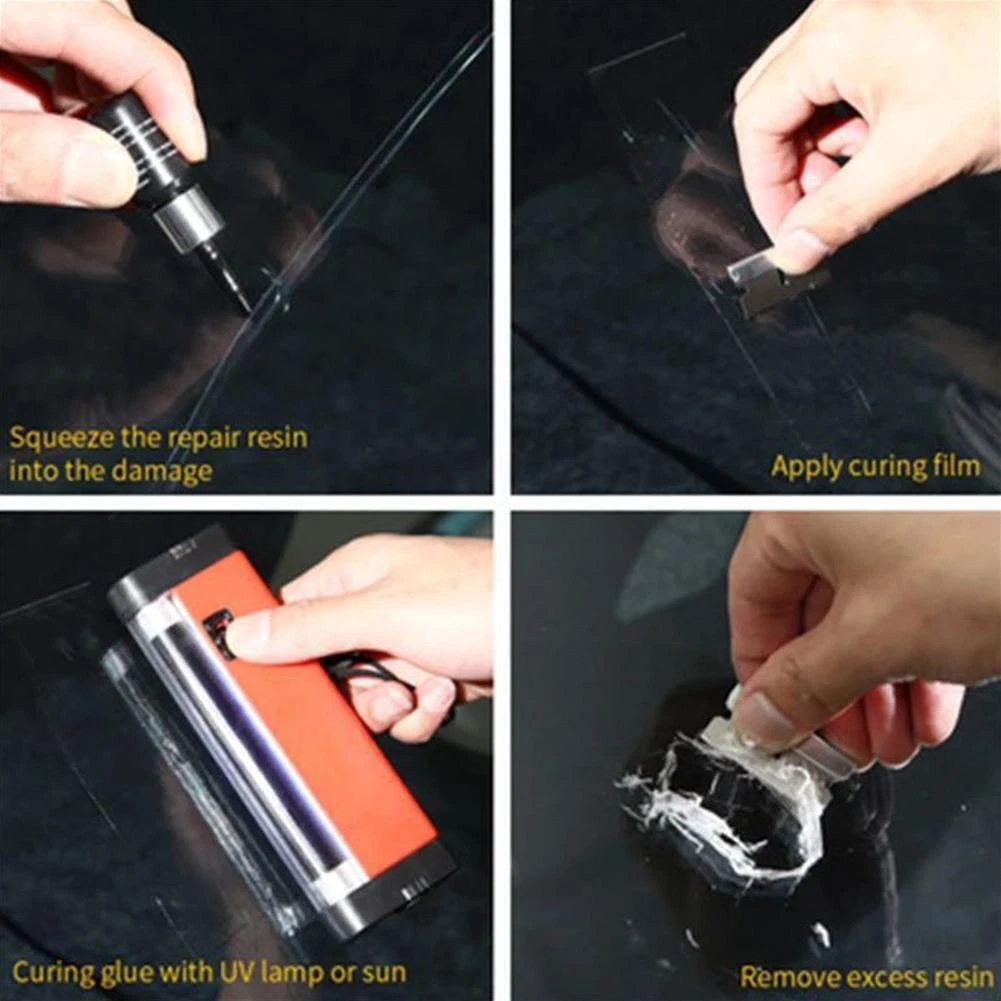 Squeeze the repair resin into the damage

Apply curing film

Curing glue with UV lamp or sun

Remove excess resin