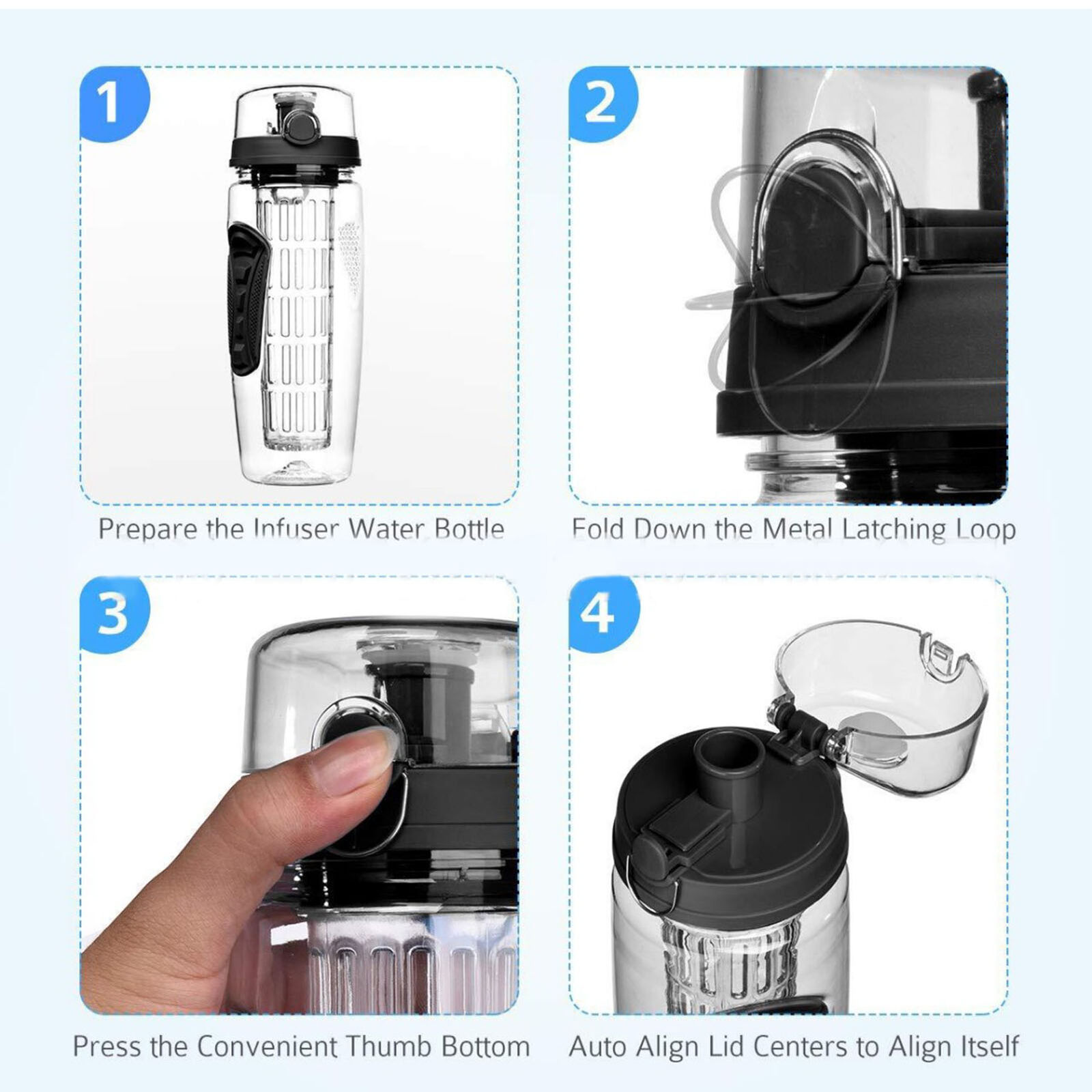 1

Prepare the Infuser Water Bottle

2

Fold Down the Metal Latching Loop

3

Press the Convenient Thumb Bottom

4

Auto Align Lid Centers to Align Itself