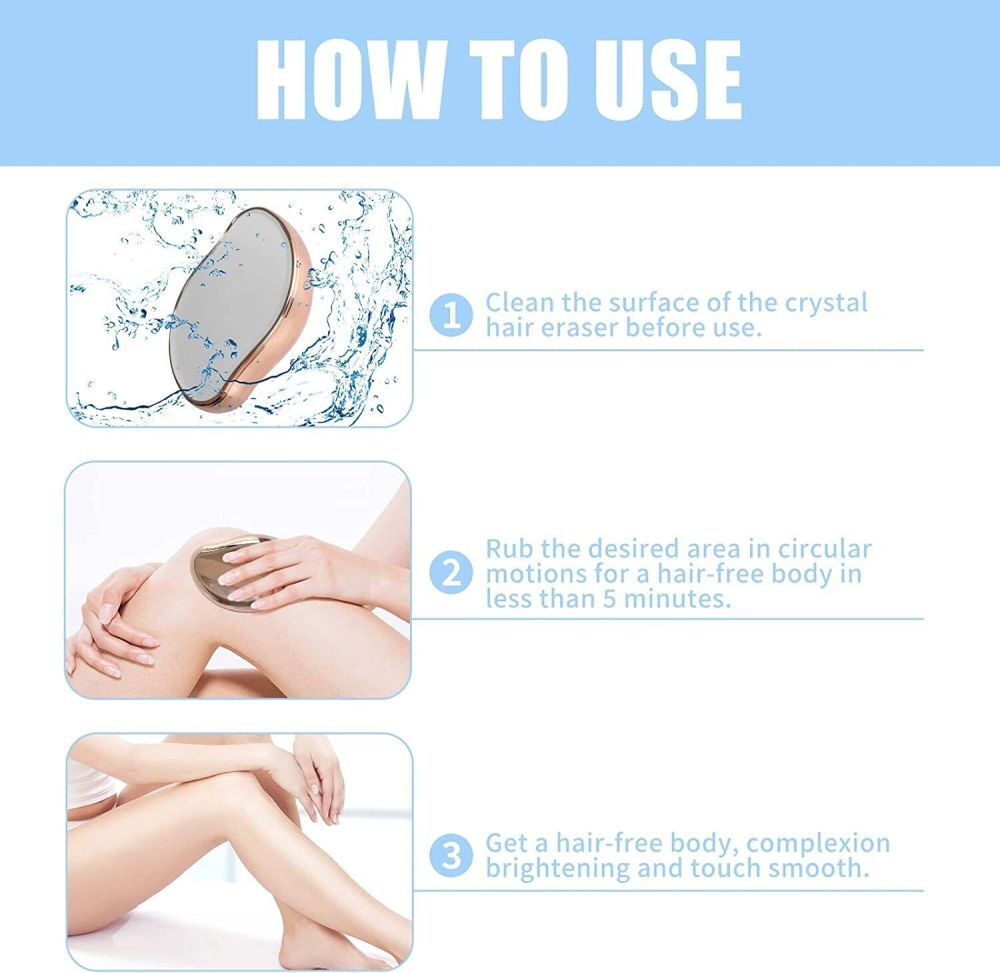 HOW TO USE

1 Clean the surface of the crystal hair eraser before use.

2 Rub the desired area in circular motions for a hair-free body in less than 5 minutes.

3 Get a hair-free body, complexion brightening and touch smooth.