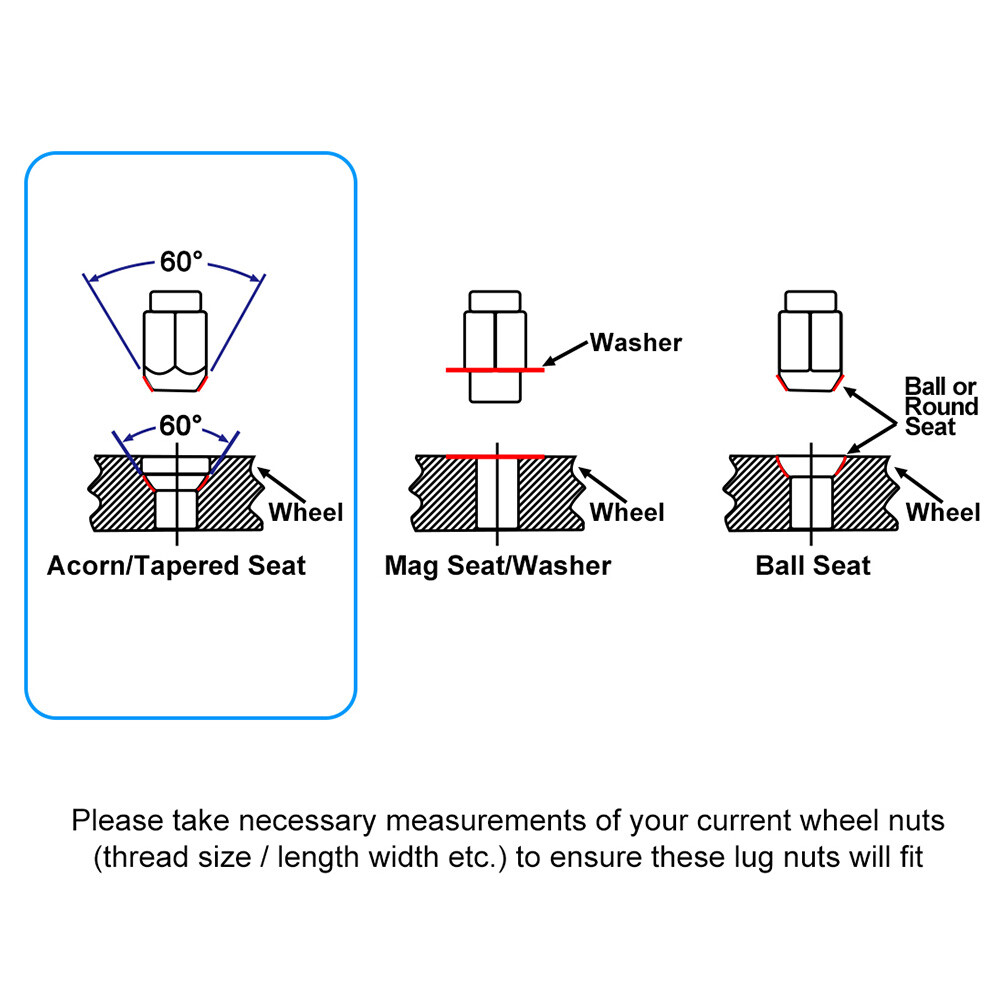 60°

60°

Wheel

Acorn/Tapered Seat

Washer

Wheel

Mag Seat/Washer

Ball or Round Seat

Wheel

Ball Seat

Please take necessary measurements of your current wheel nuts (thread size / length width etc.) to ensure these lug nuts will fit