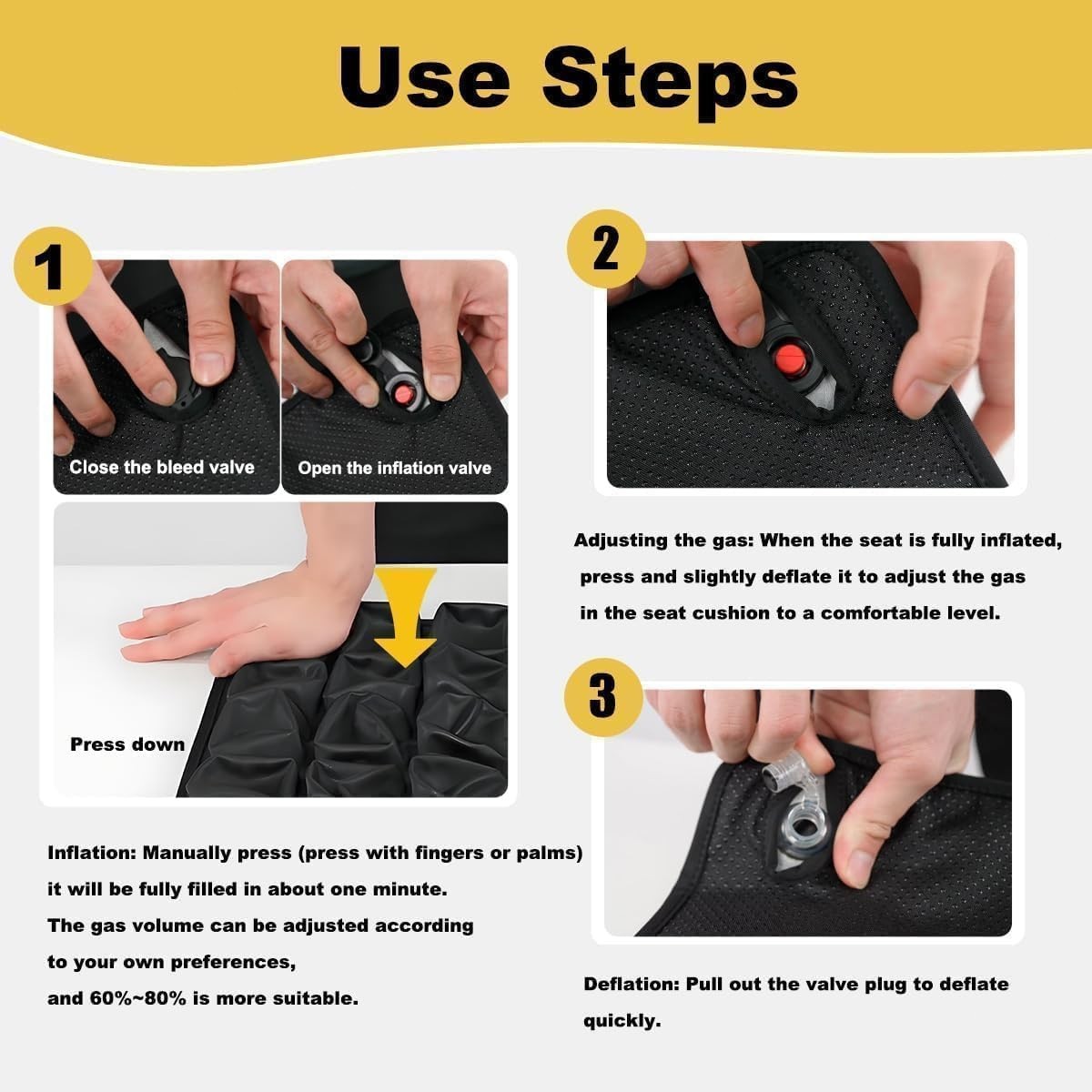 Use Steps

1

Close the bleed valve

Open the inflation valve

Press down

Inflation: Manually press (press with fingers or palms) it will be fully filled in about one minute. The gas volume can be adjusted according to your own preferences, and 60%~80% is more suitable.

2

Adjusting the gas: When the seat is fully inflated, press and slightly deflate it to adjust the gas in the seat cushion to a comfortable level.

3

Deflation: Pull out the valve plug to deflate quickly.