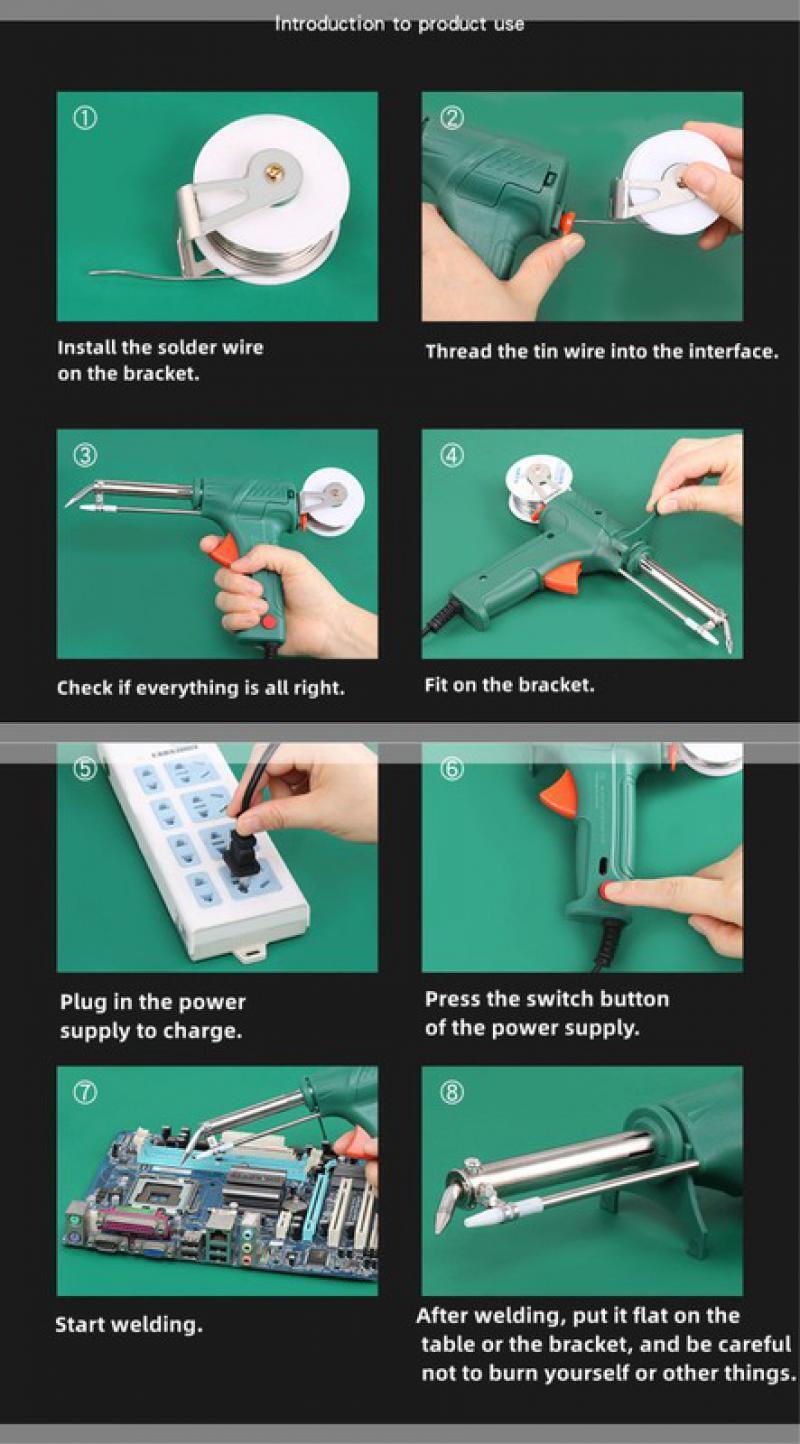 Introduction to product use

①

Install the solder wire on the bracket.

②

Thread the tin wire into the interface.

③

Check if everything is all right.

④

Fit on the bracket.

⑤

Plug in the power supply to charge.

⑥

Press the switch button of the power supply.

⑦

Start welding.

⑧

After welding, put it flat on the table or the bracket, and be careful not to burn yourself or other things.