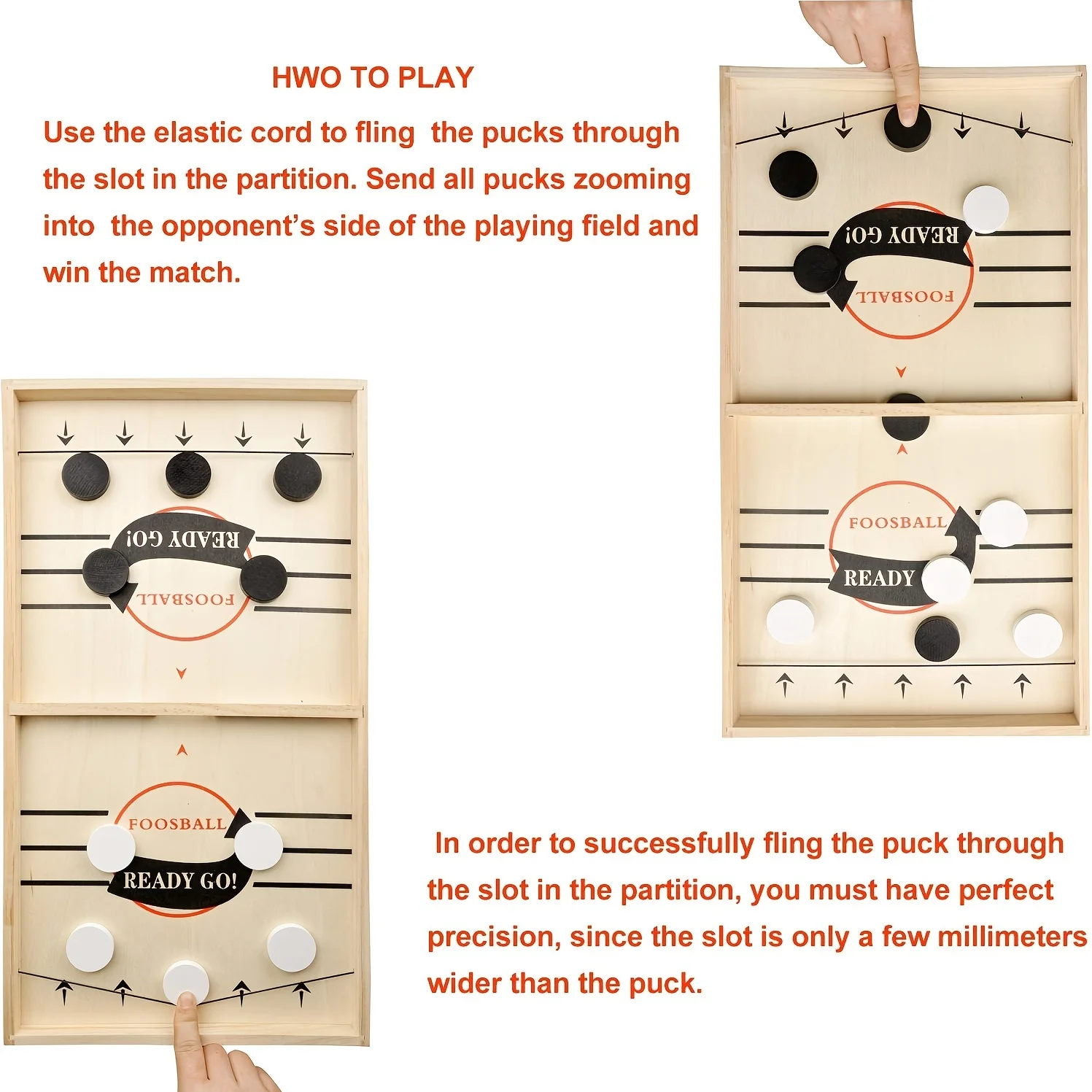 HWO TO PLAY

Use the elastic cord to fling the pucks through the slot in the partition. Send all pucks zooming into the opponent's side of the playing field and win the match.

READY GO!

FOOSBALL

FOOSBALL

READY

READY GO!

FOOSBALL

FOOSBALL

READY GO!

In order to successfully fling the puck through the slot in the partition, you must have perfect precision, since the slot is only a few millimeters wider than the puck.