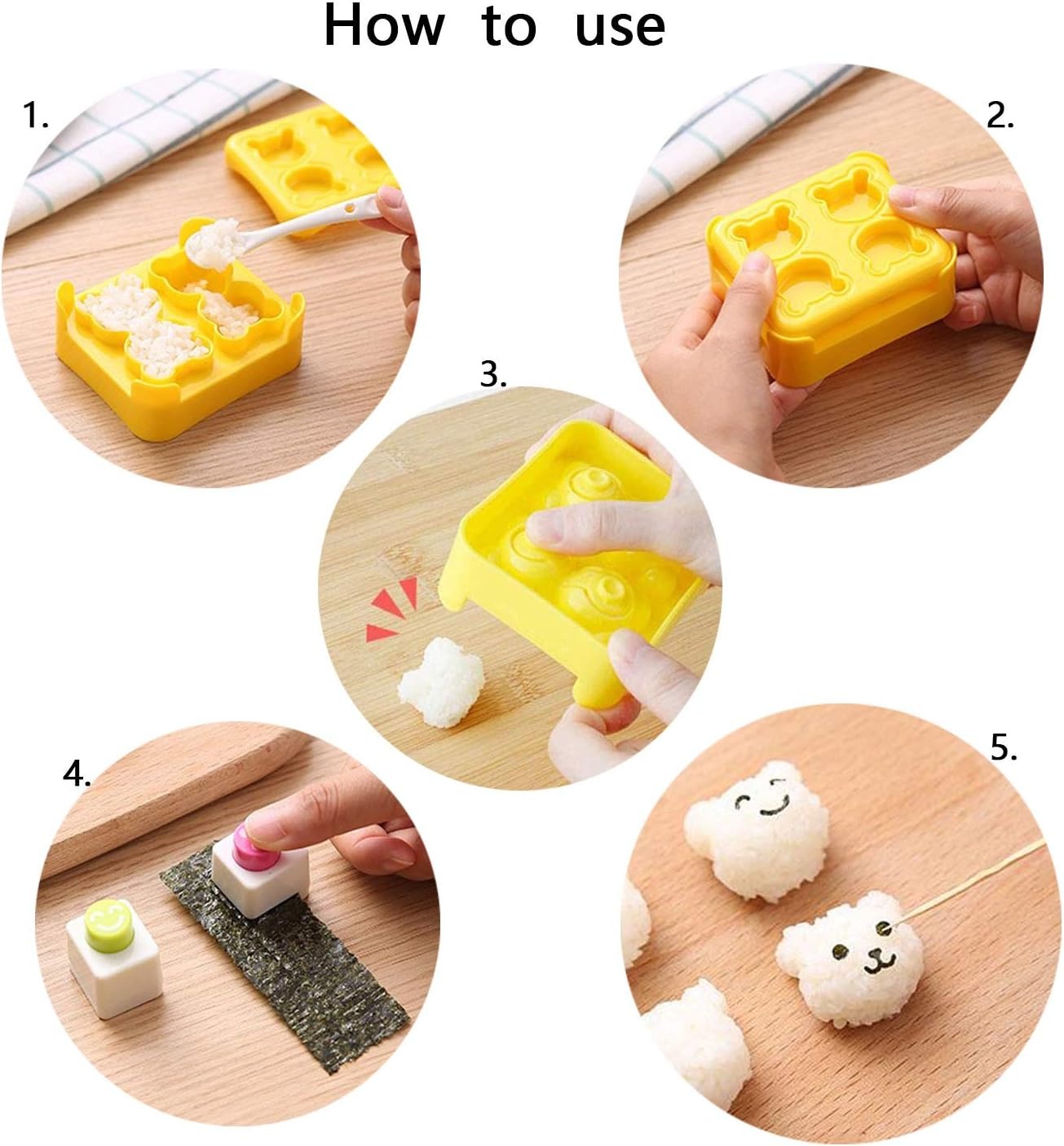 How to use

1.

2.

3.

4.

5.