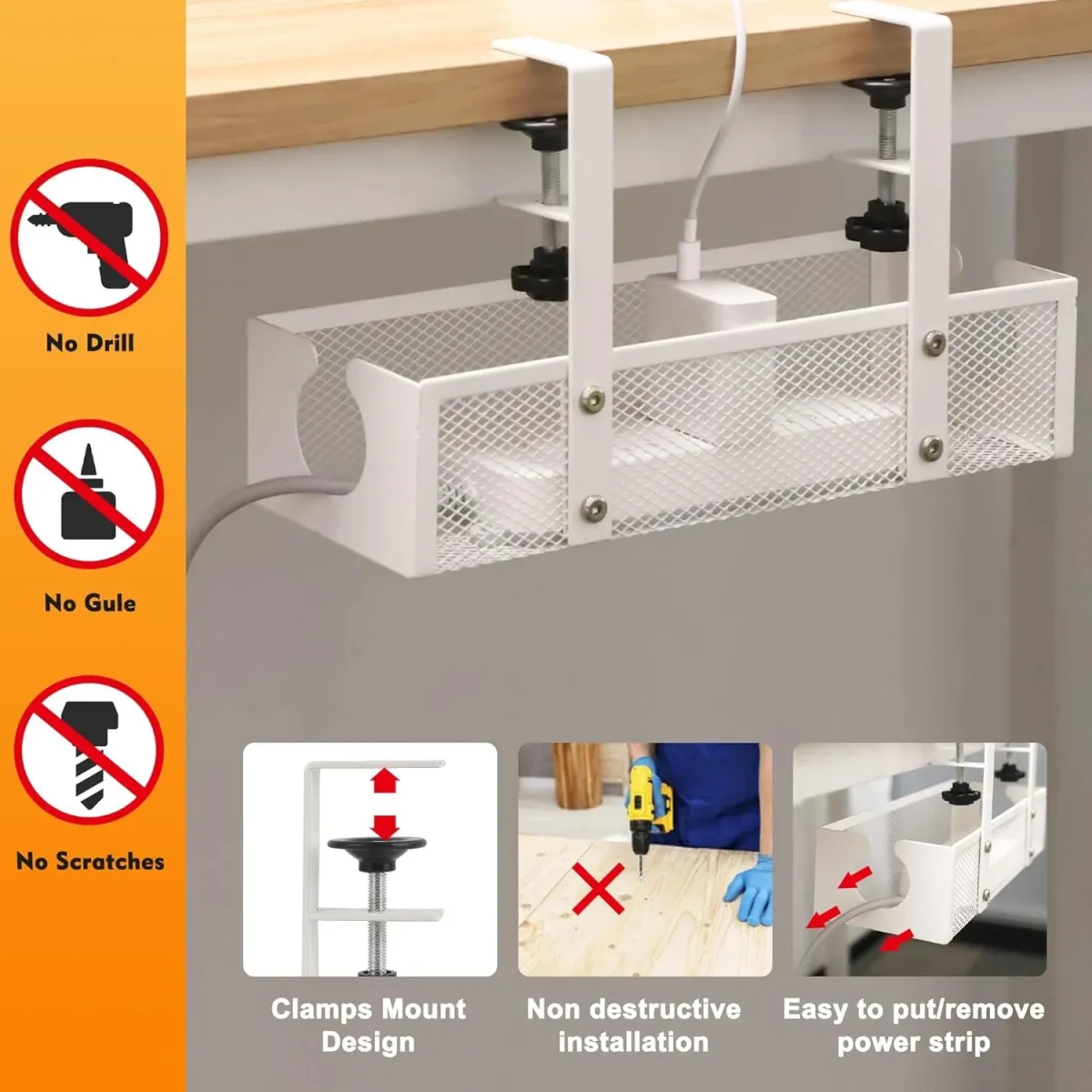 No Drill

No Gule

No Scratches

Clamps Mount Design

Non destructive installation

Easy to put/remove power strip