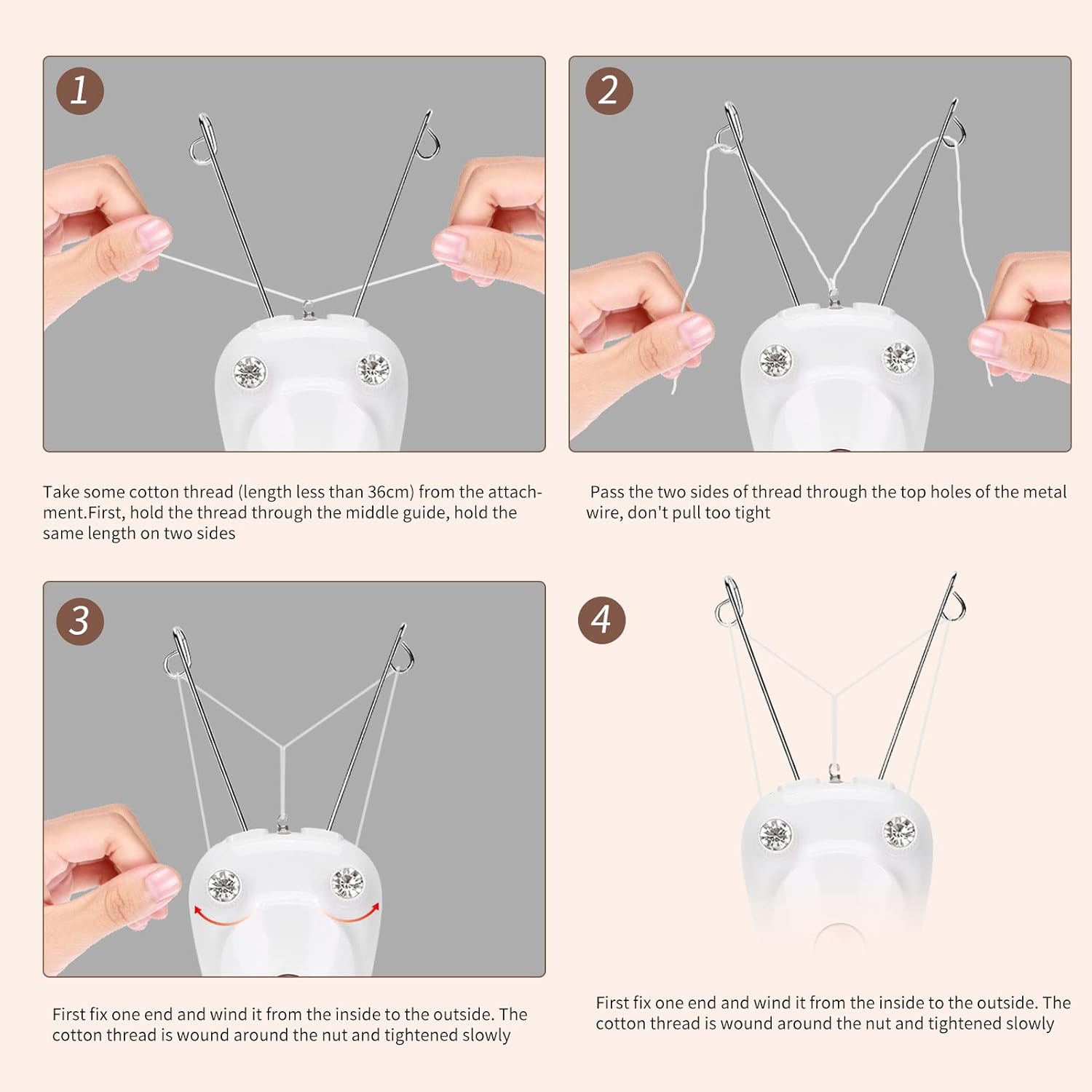 1

Take some cotton thread (length less than 36cm) from the attachment.First, hold the thread through the middle guide, hold the same length on two sides

2

Pass the two sides of thread through the top holes of the metal wire, don't pull too tight

3

First fix one end and wind it from the inside to the outside. The cotton thread is wound around the nut and tightened slowly

4

First fix one end and wind it from the inside to the outside. The cotton thread is wound around the nut and tightened slowly