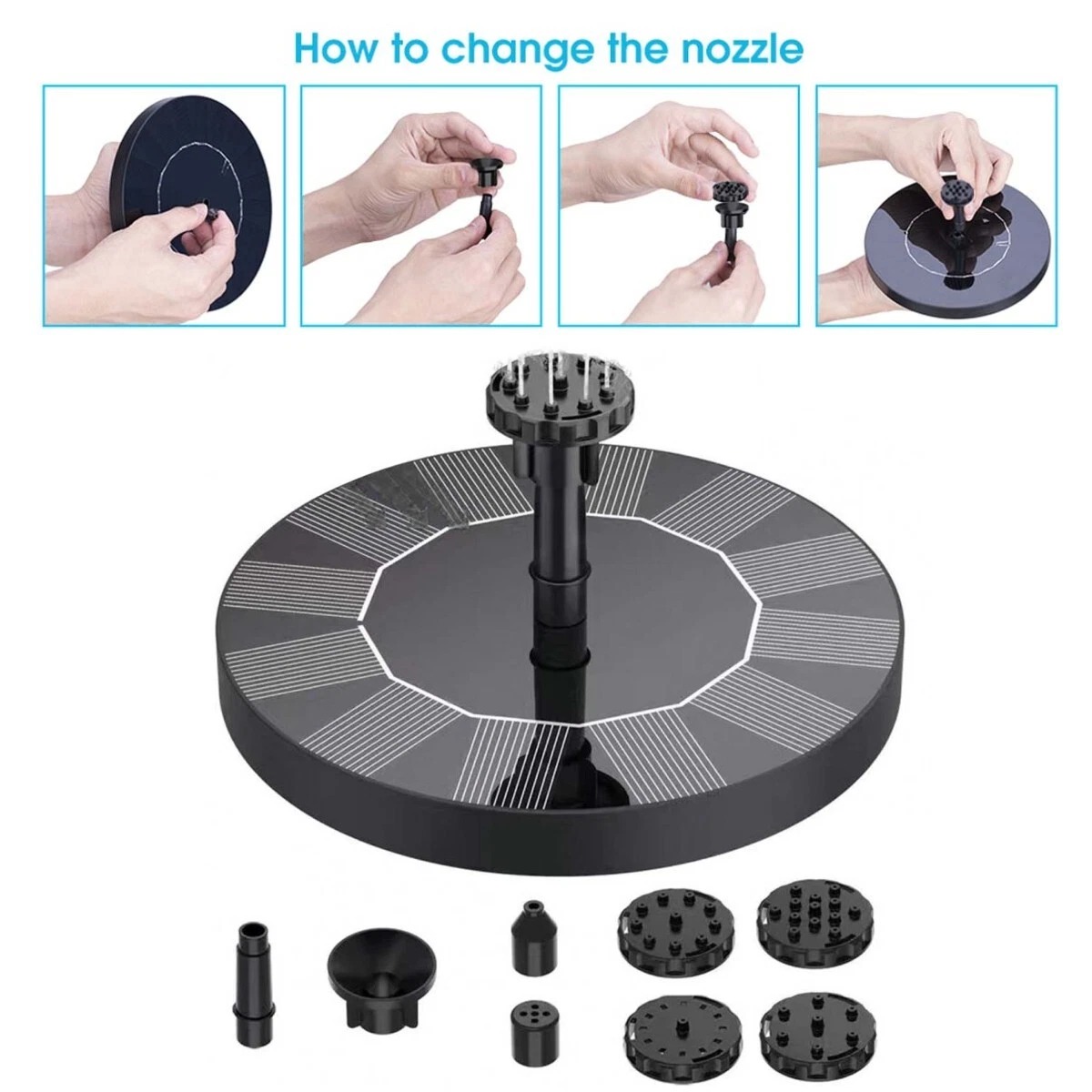 How to change the nozzle