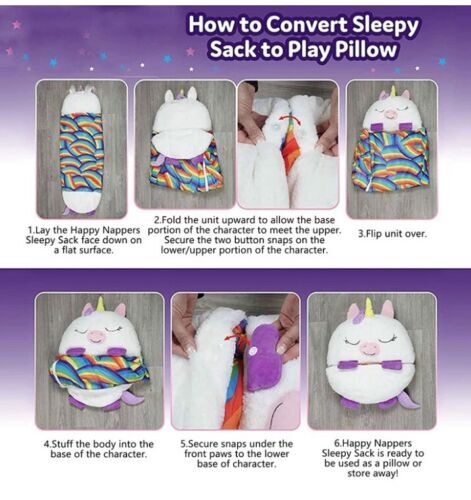 How to Convert Sleepy Sack to Play Pillow

1.Lay the Happy Nappers Sleepy Sack face down on a flat surface.

2.Fold the unit upward to allow the base portion of the character to meet the upper. Secure the two button snaps on the lower/upper portion of the character.

3.Flip unit over.

4.Stuff the body into the base of the character.

5.Secure snaps under the front paws to the lower base of character.

6.Happy Nappers Sleepy Sack is ready to be used as a pillow or store away!