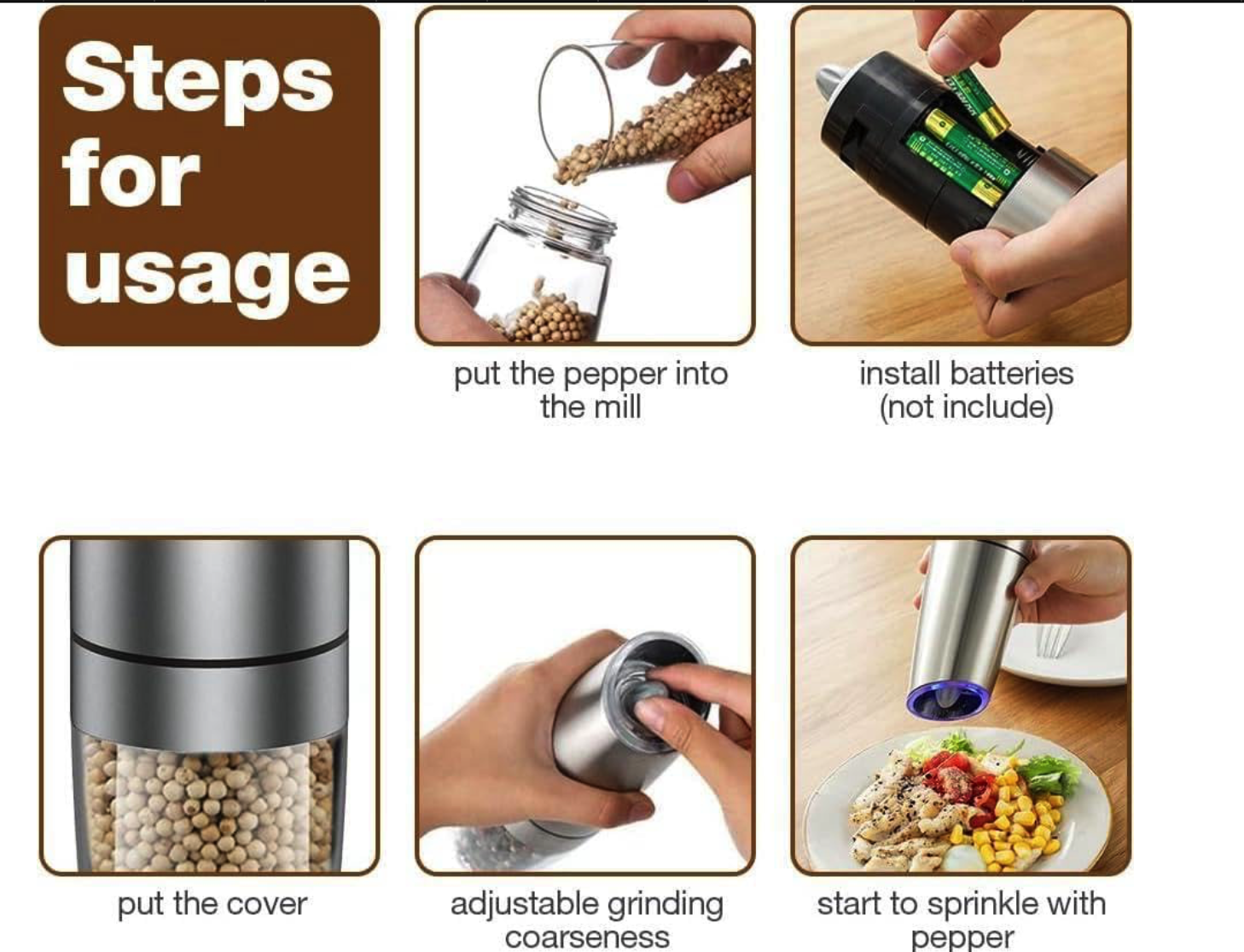 Steps for usage

put the pepper into the mill

install batteries (not include)

put the cover

adjustable grinding coarseness

start to sprinkle with pepper