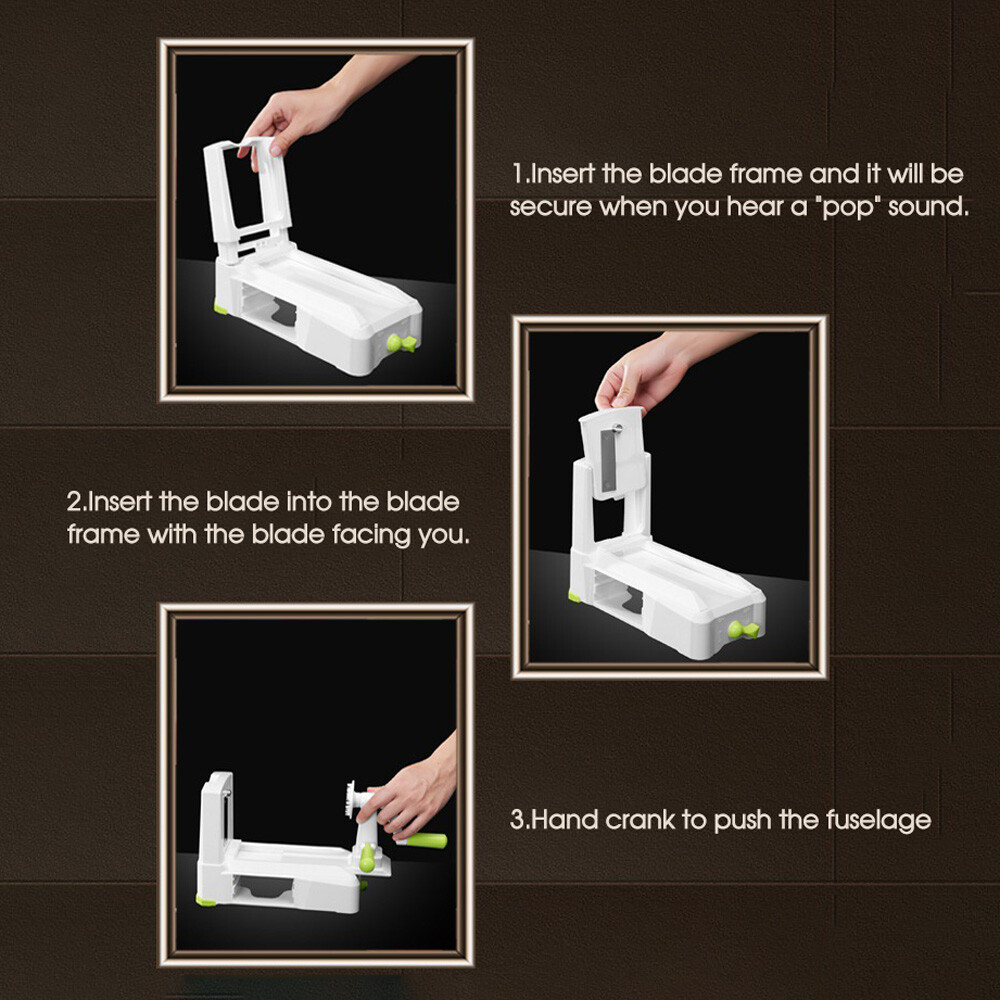 1.Insert the blade frame and it will be secure when you hear a "pop" sound.

2.Insert the blade into the blade frame with the blade facing you.

3.Hand crank to push the fuselage