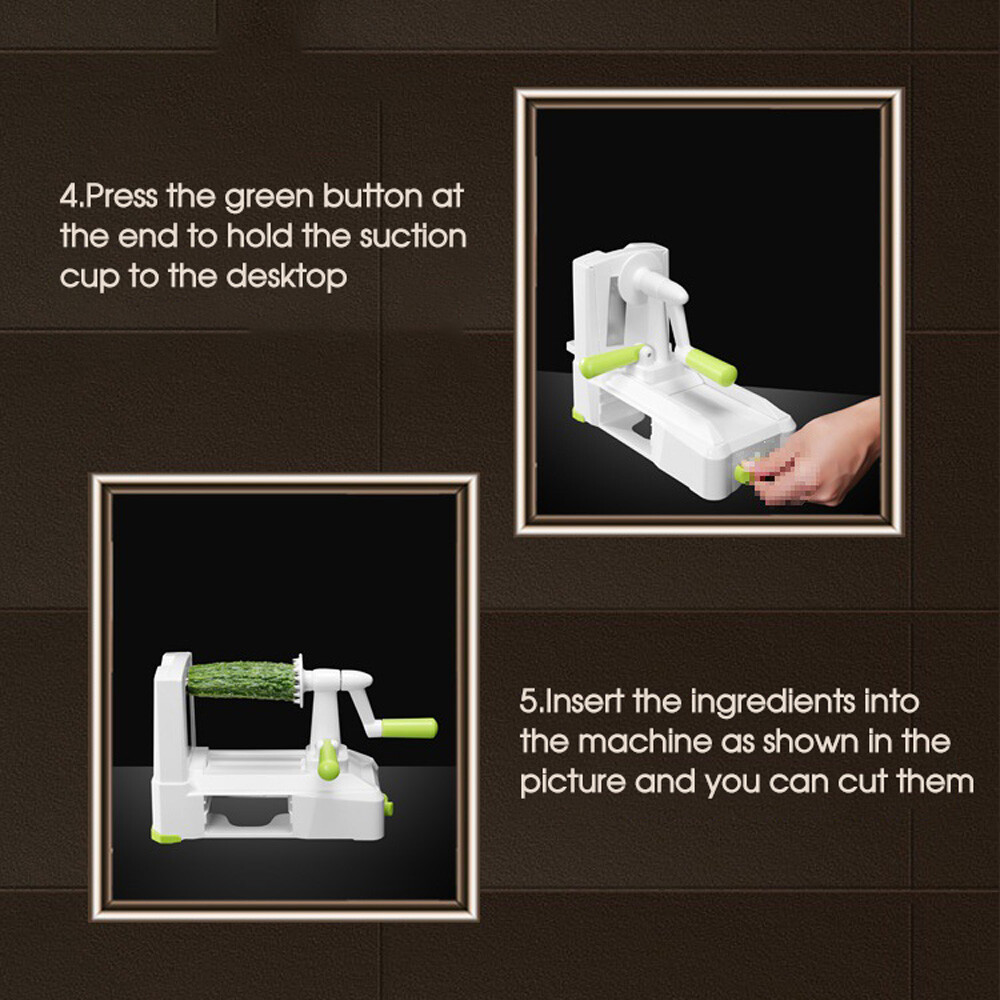 4.Press the green button at the end to hold the suction cup to the desktop

5.Insert the ingredients into the machine as shown in the picture and you can cut them