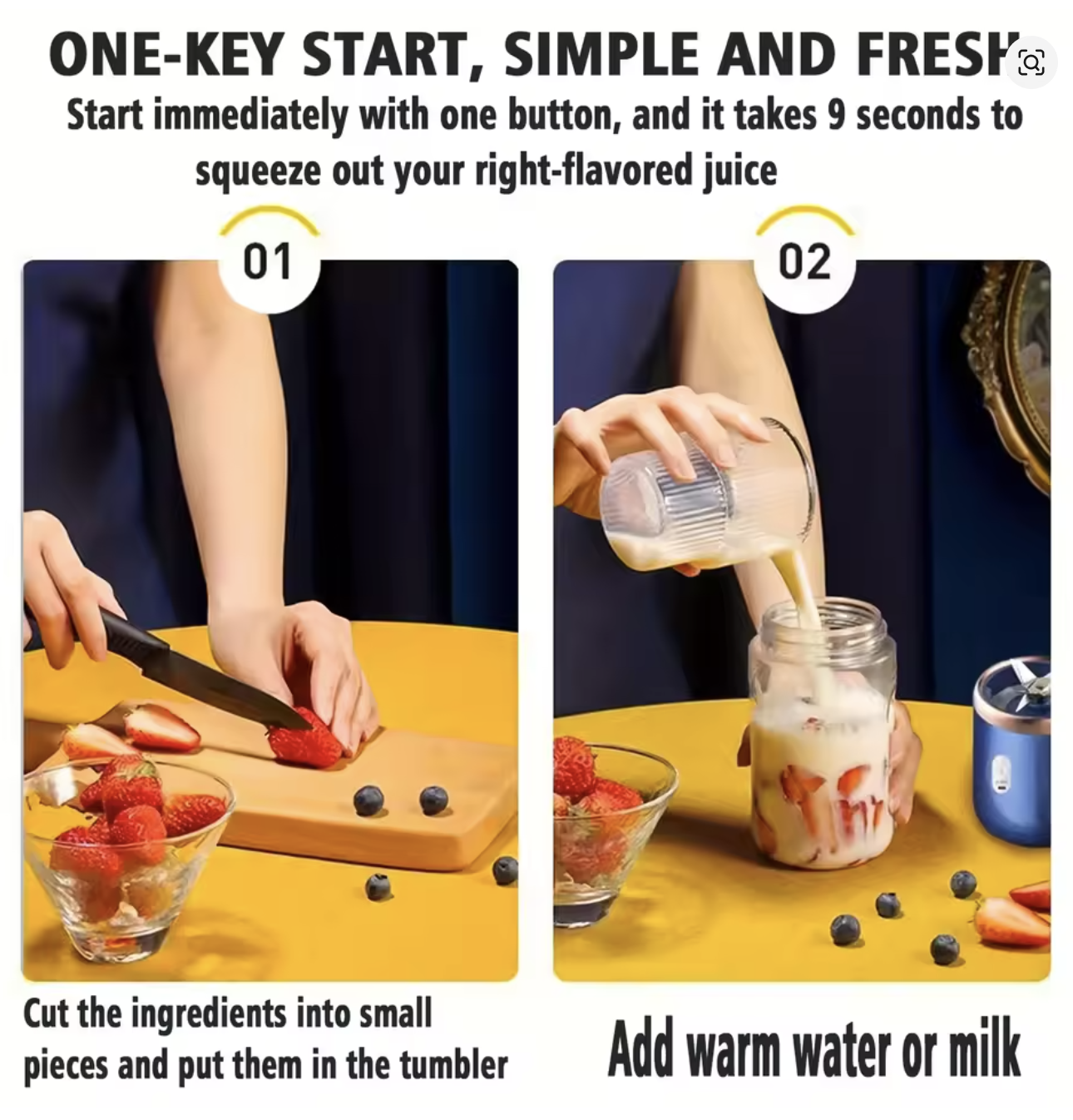 ONE-KEY START, SIMPLE AND FRESH

Start immediately with one button, and it takes 9 seconds to squeeze out your right-flavored juice

01

02

Cut the ingredients into small pieces and put them in the tumbler

Add warm water or milk