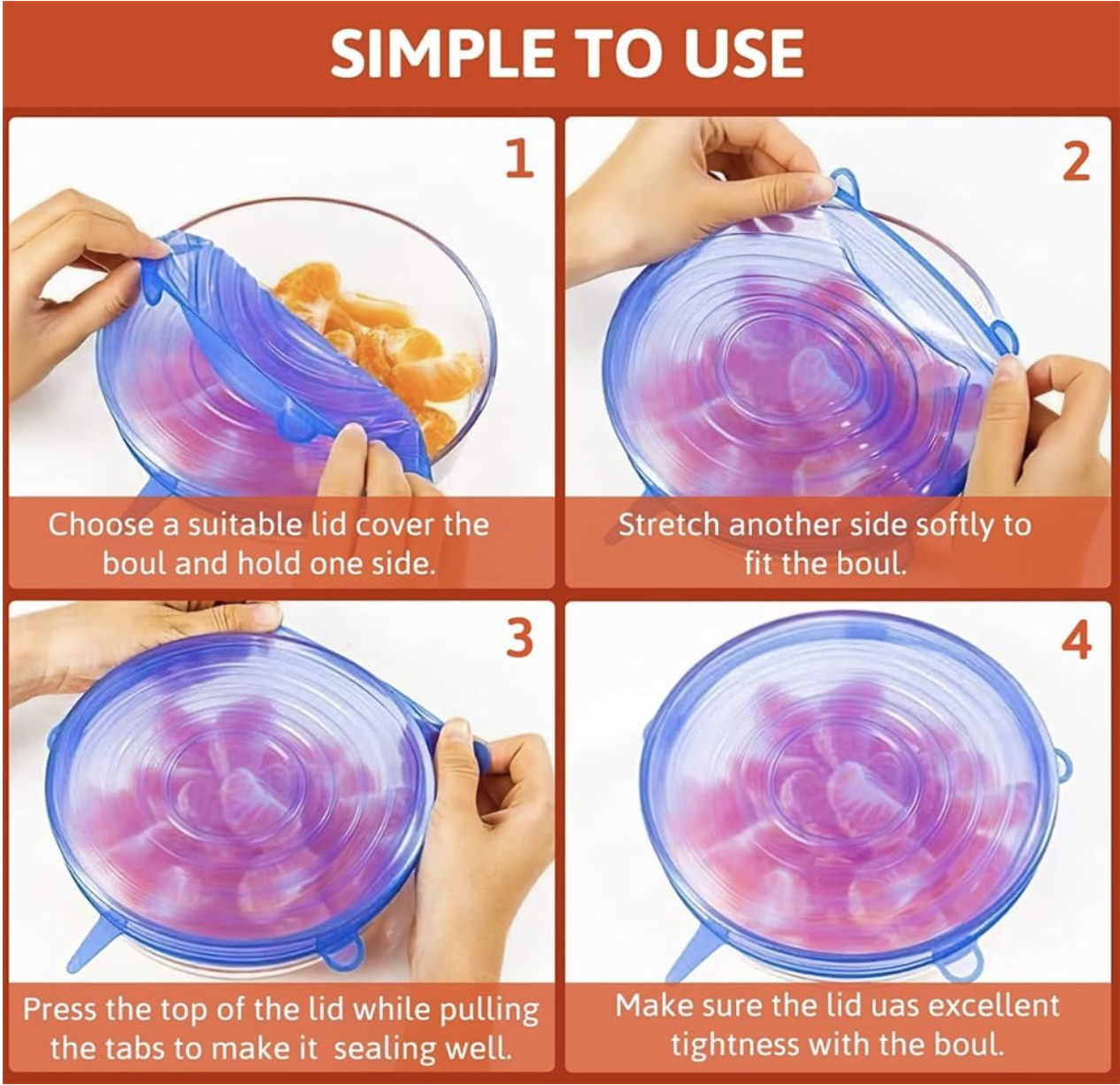 SIMPLE TO USE

1

Choose a suitable lid cover the boul and hold one side.

2

Stretch another side softly to fit the boul.

3

Press the top of the lid while pulling the tabs to make it sealing well.

4

Make sure the lid uas excellent tightness with the boul.