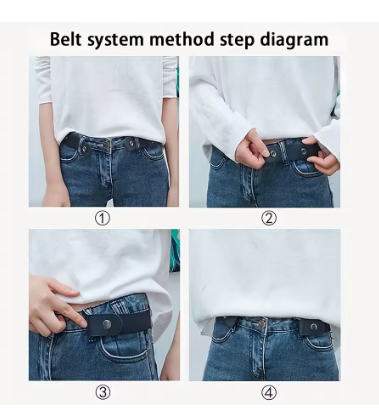 Belt system method step diagram

①

②

③

④