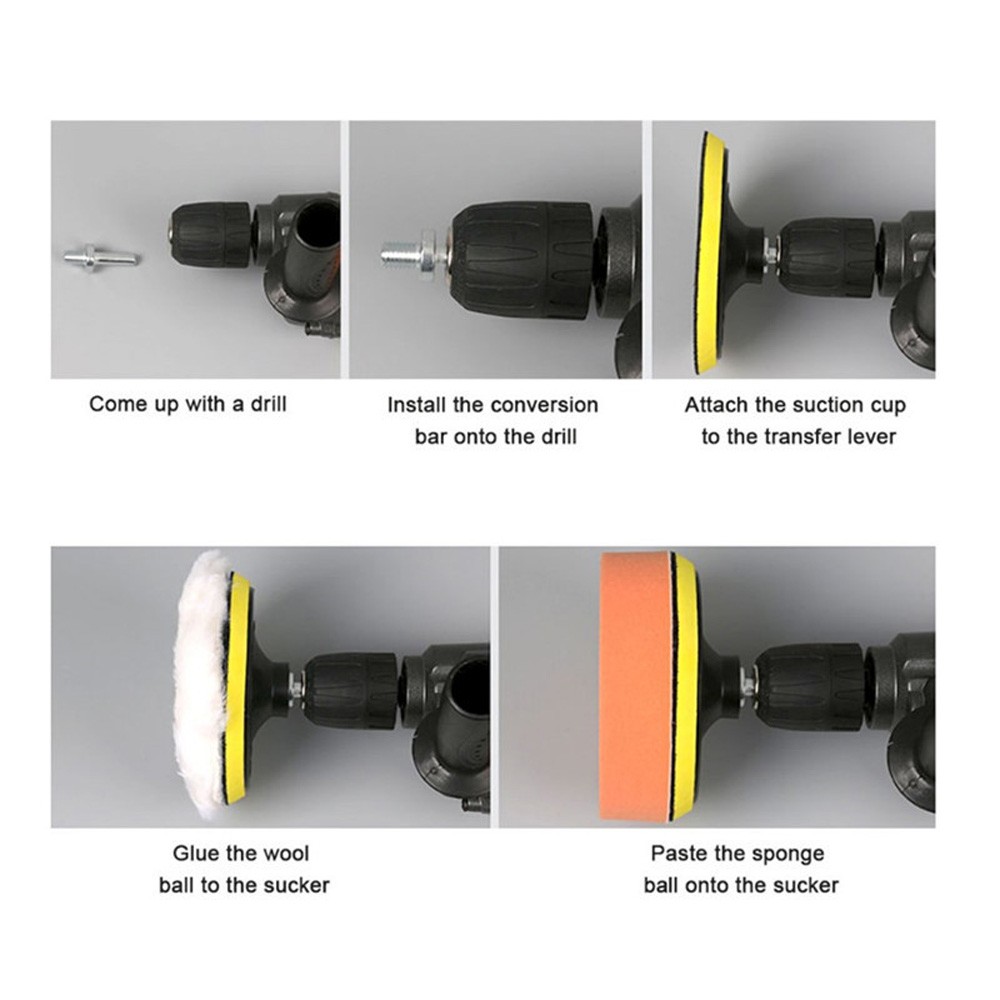 Come up with a drill

Install the conversion bar onto the drill

Attach the suction cup to the transfer lever

Glue the wool ball to the sucker

Paste the sponge ball onto the sucker