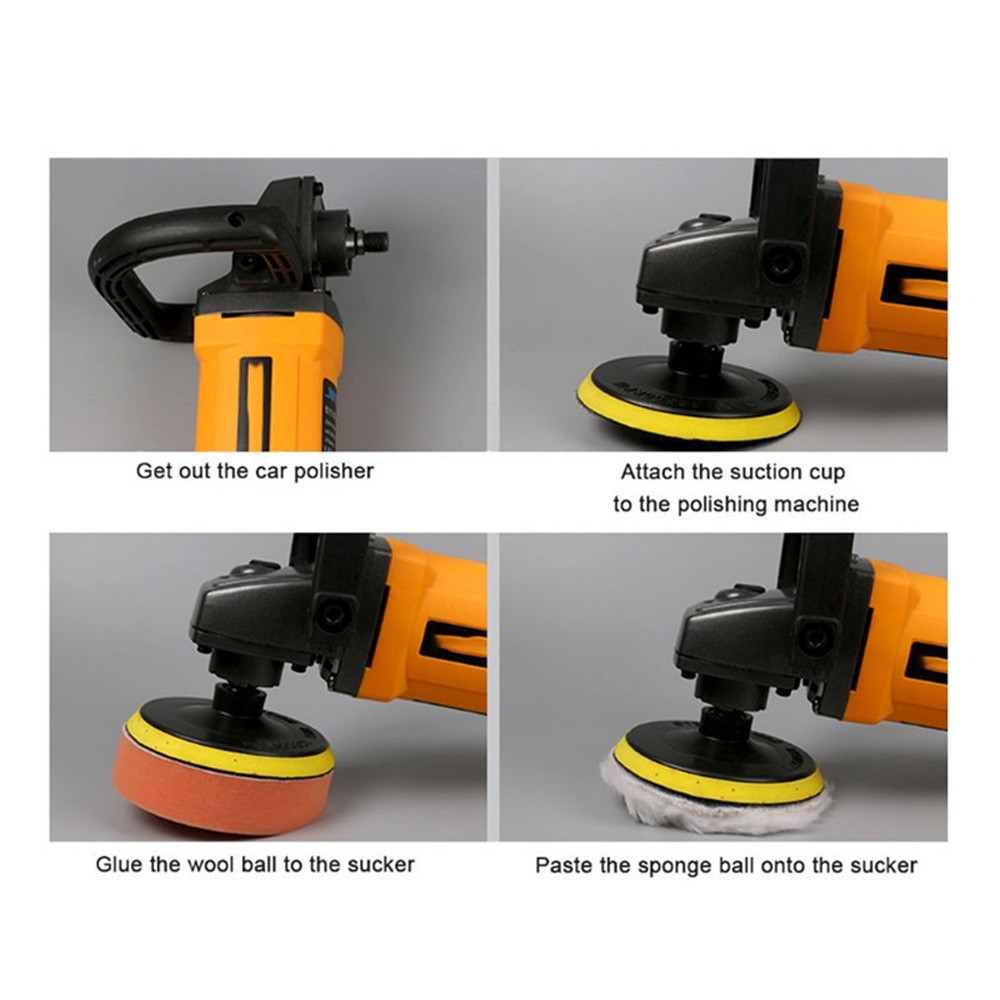 Get out the car polisher

Attach the suction cup to the polishing machine

Glue the wool ball to the sucker

Paste the sponge ball onto the sucker