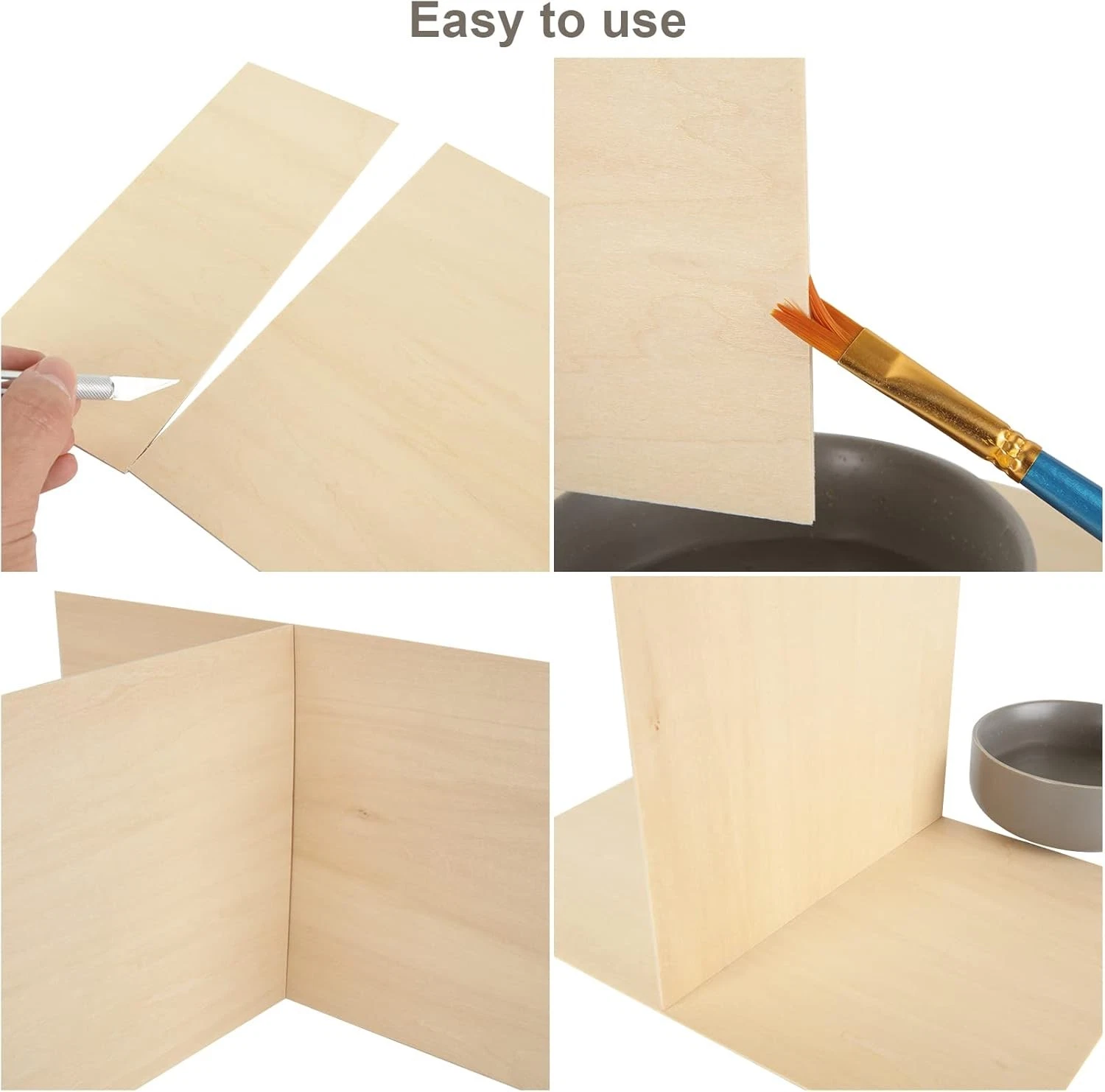 Easy to use